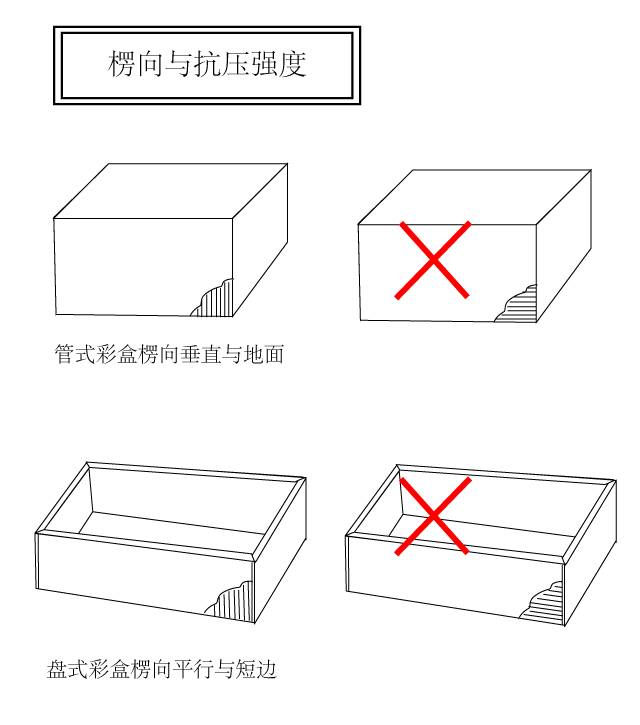 楞向与抗压强度

管式彩盒楞向垂直与地面

盘式彩盒楞向平行与短边